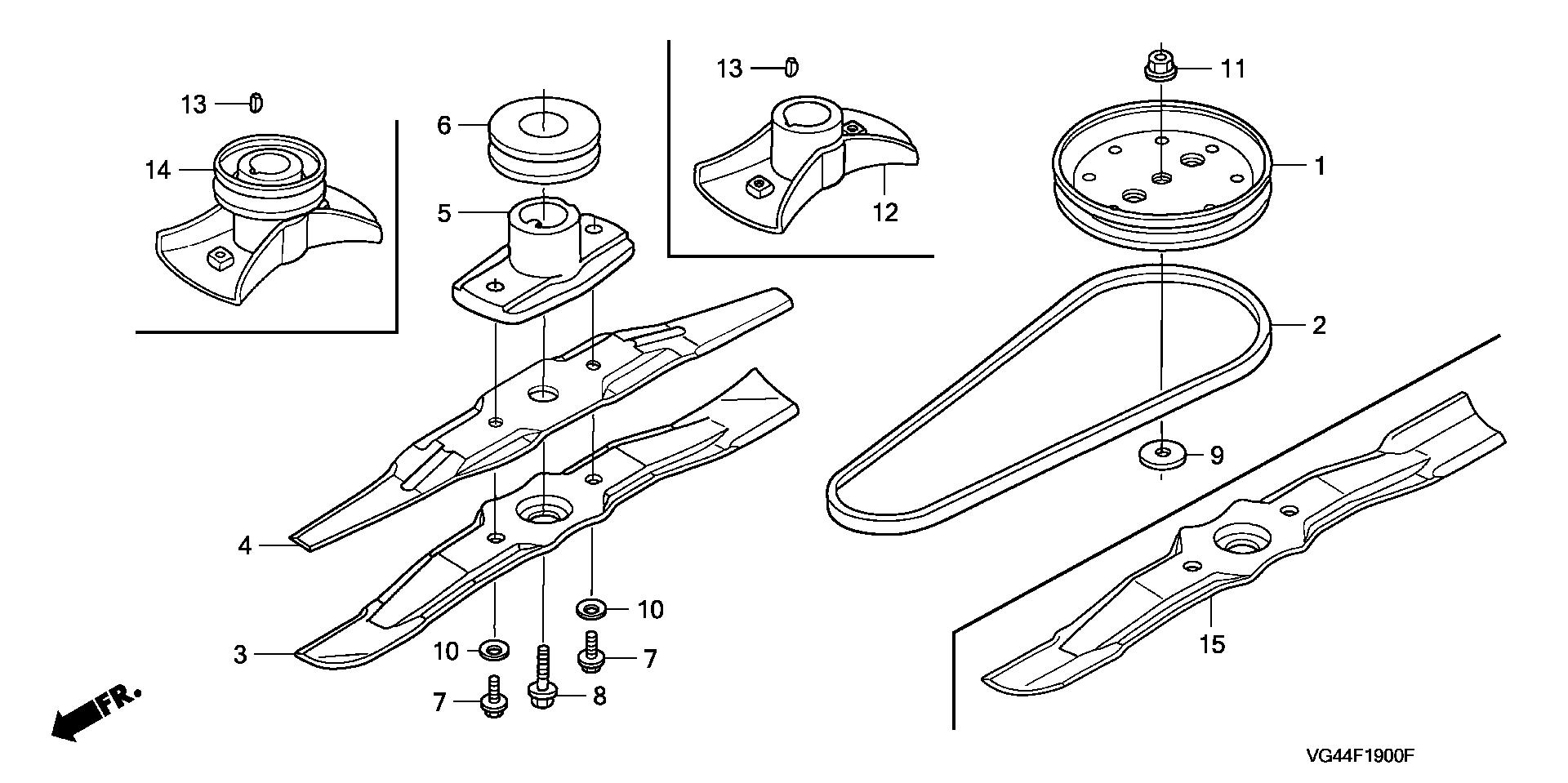 13
14
6
5
13
12
11
1
2
9
4
3
10
10
7
7
8
15
FR.
VG44F1900F